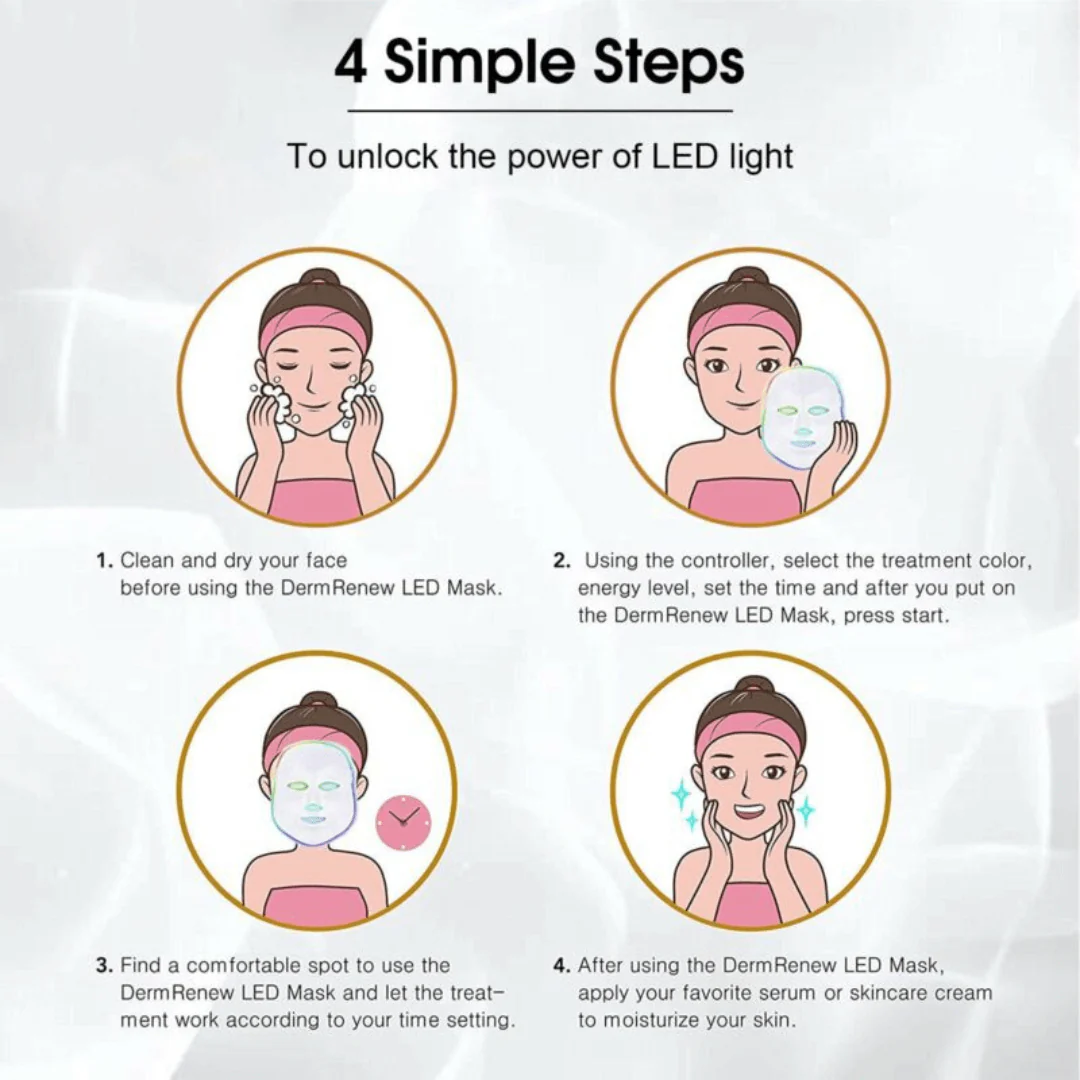 4 Simple Steps

To unlock the power of LED light

1. Clean and dry your face before using the DermRenew LED Mask.

2. Using the controller, select the treatment color, energy level, set the time and after you put on the DermRenew LED Mask, press start.

3. Find a comfortable spot to use the DermRenew LED Mask and let the treatment work according to your time setting.

4. After using the DermRenew LED Mask, apply your favorite serum or skincare cream to moisturize your skin.